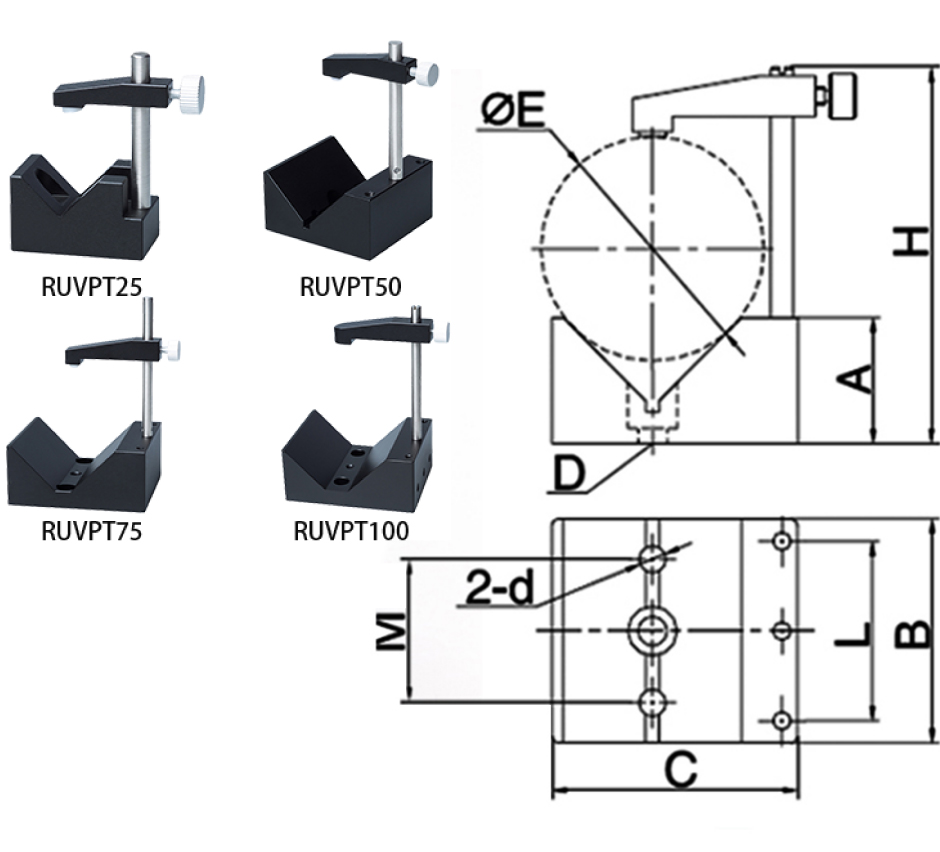 RUVPT25

RUVPT50

RUVPT75

RUVPT100

ØE

H

A

D

2-d

M

L

B

C