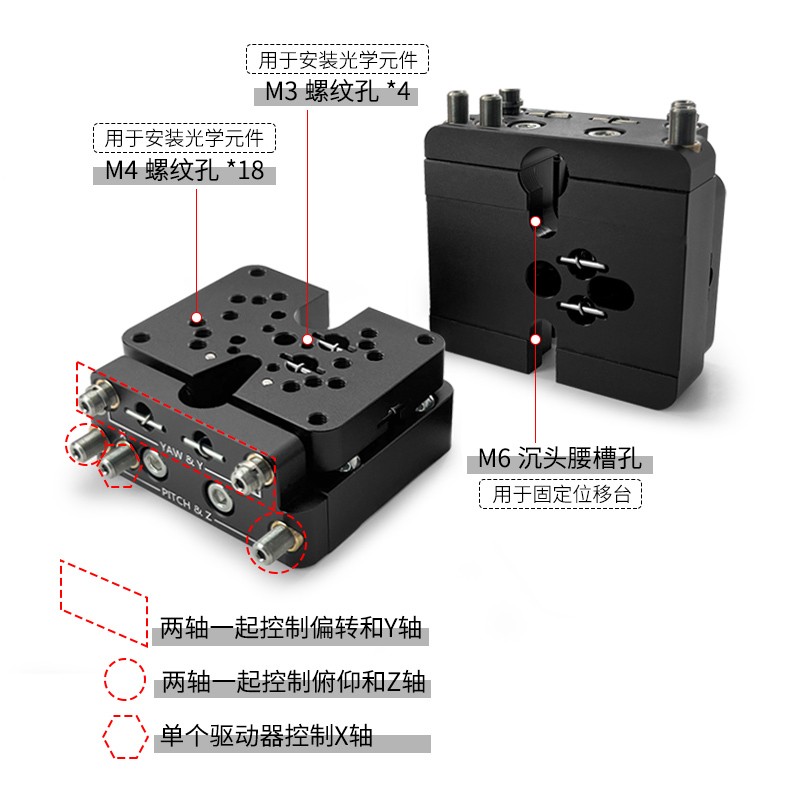 用于安装光学元件
M3 螺纹孔 *4

用于安装光学元件
M4 螺纹孔 *18

YAW & Y
PITCH & Z

M6 沉头腰槽孔
用于固定位移台

两轴一起控制偏转和Y轴
两轴一起控制俯仰和Z轴
单个驱动器控制X轴