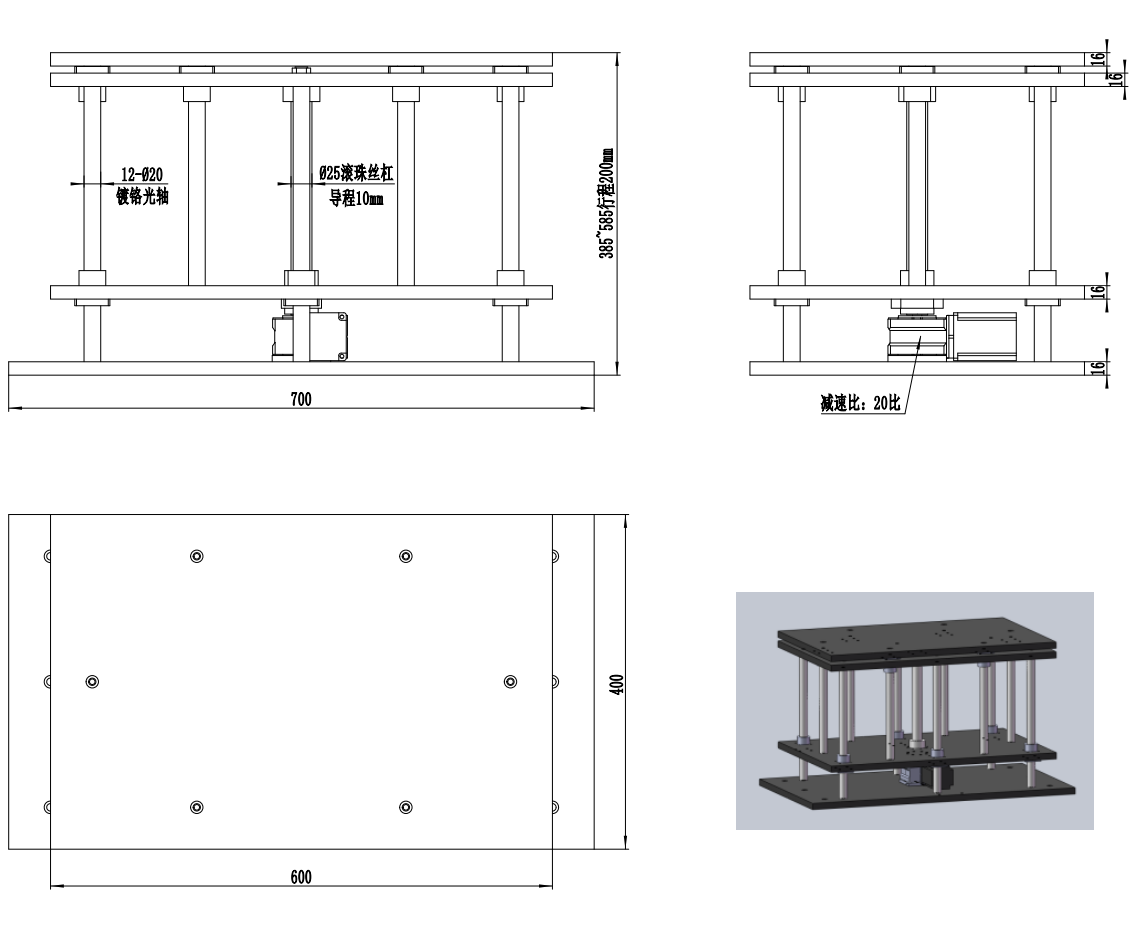 12-Ø20
镀铬光轴

Ø25滚珠丝杠
导程10mm

385~585行程200mm

700

16
16
16
16

减速比：20比

400

600