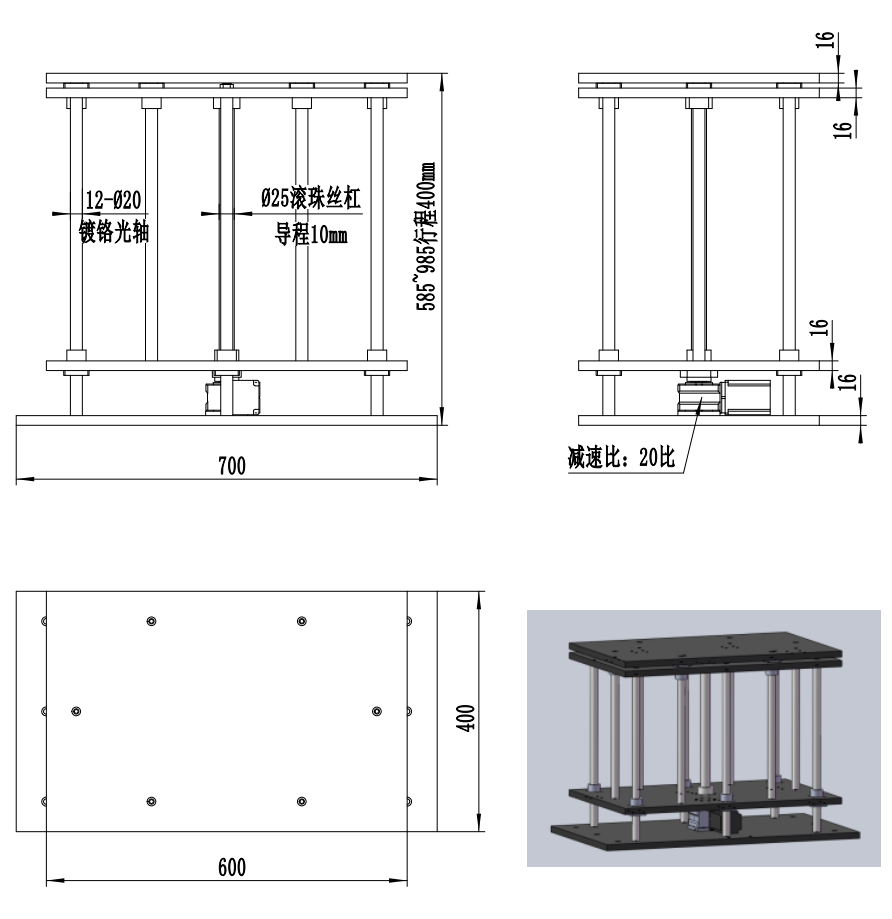 12-Ø20
镀铬光轴

Ø25滚珠丝杠
导程10mm

585~985行程400mm

700

16
16
16
16

减速比：20比

400

600