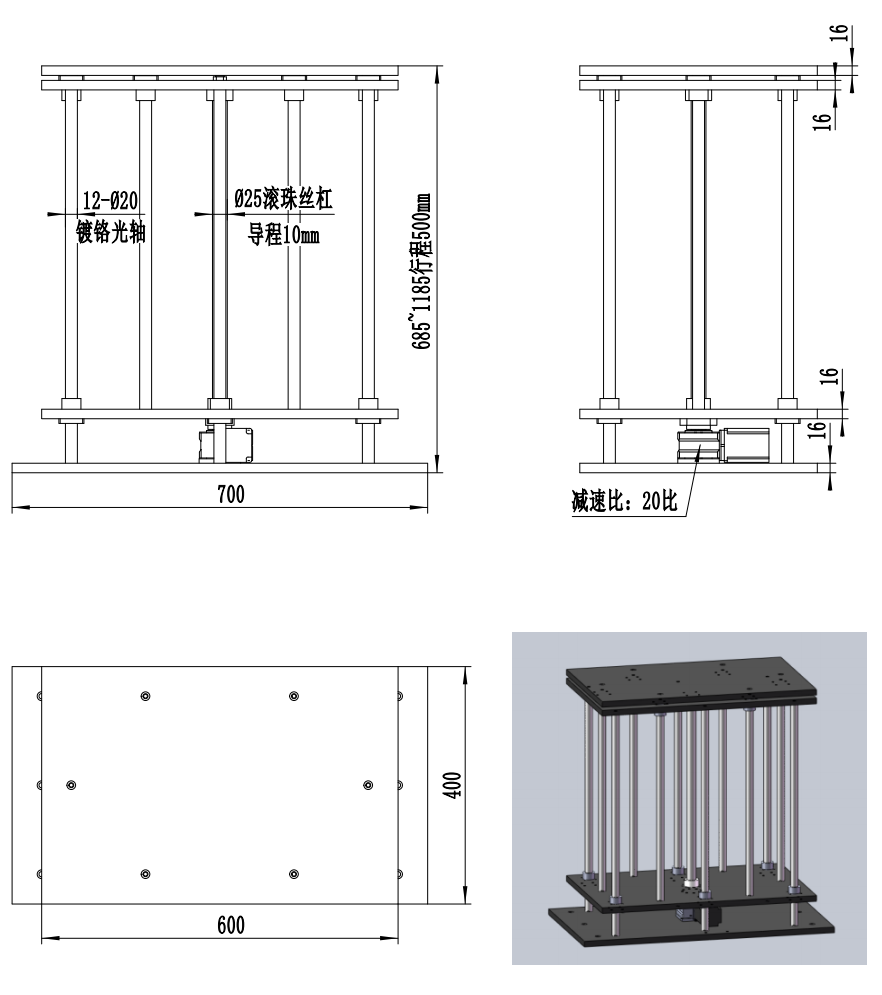 12-Ø20
镀铬光轴

Ø25滚珠丝杠
导程10mm

685~1185行程500mm

700

16
16
16
16

减速比：20比

400

600