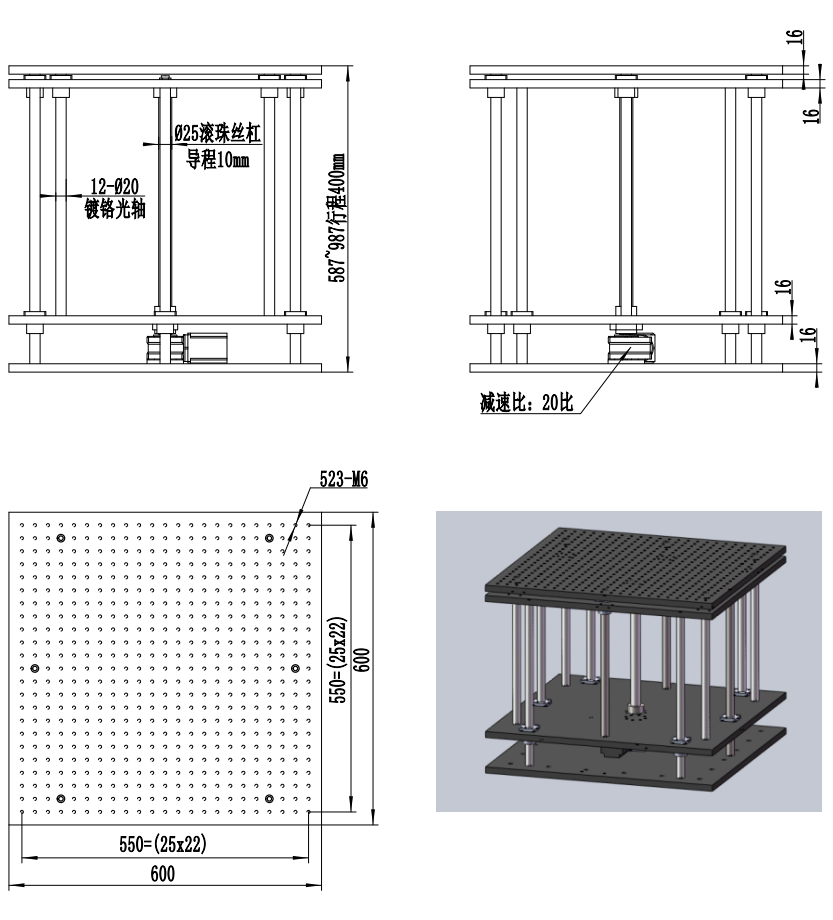 Ø25滚珠丝杠
导程10mm

12-Ø20
镀铬光轴

587~987行程400mm

16
16
16
16

减速比：20比

523-M6

550=(25x22)
600

550=(25x22)
600