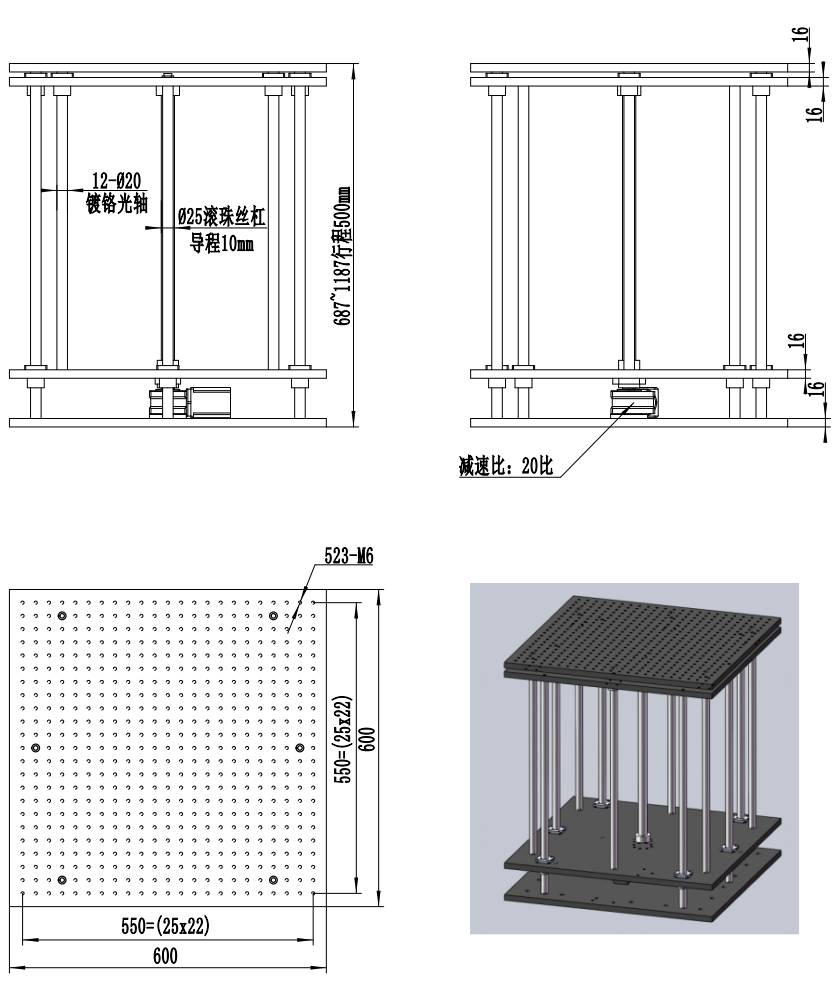 12-Ø20
镀铬光轴

Ø25滚珠丝杠
导程10mm

687~1187行程500mm

16
16
16
16

减速比：20比

523-M6

550=(25x22)
600

550=(25x22)
600