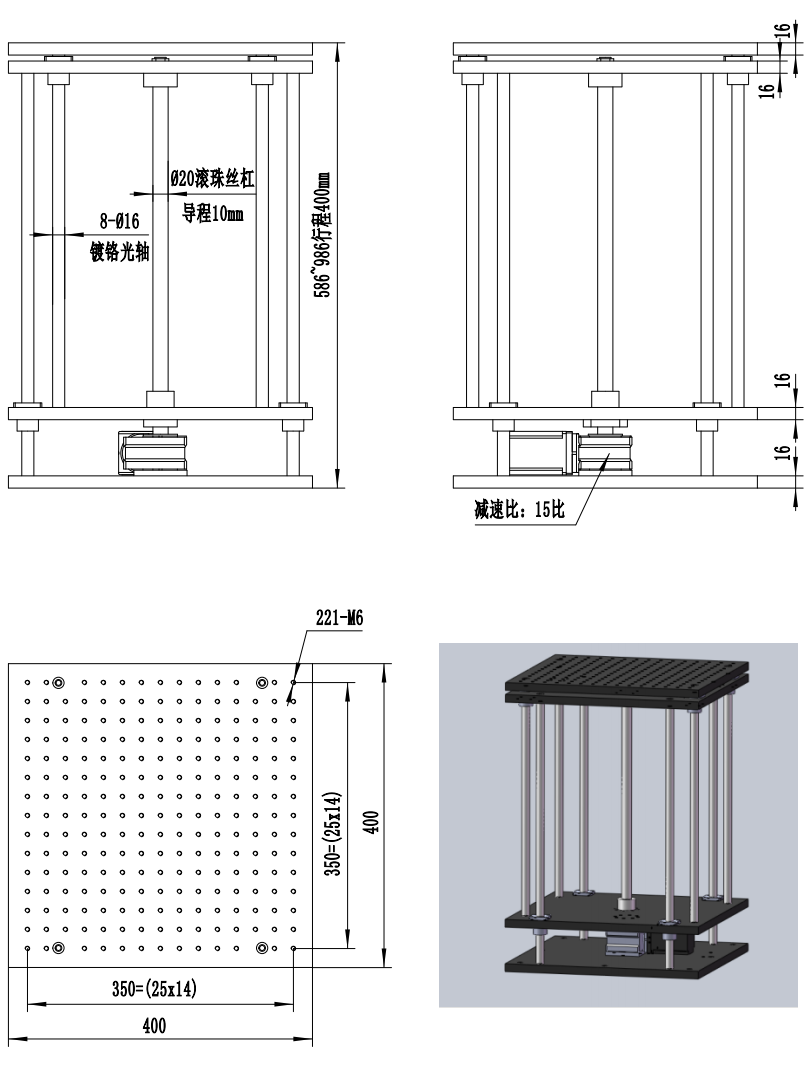 Ø20滚珠丝杠
导程10mm

8-Ø16
镀铬光轴

586~986行程400mm

16
16
16
16

减速比：15比

221-M6

350=(25x14)
400

350=(25x14)
400