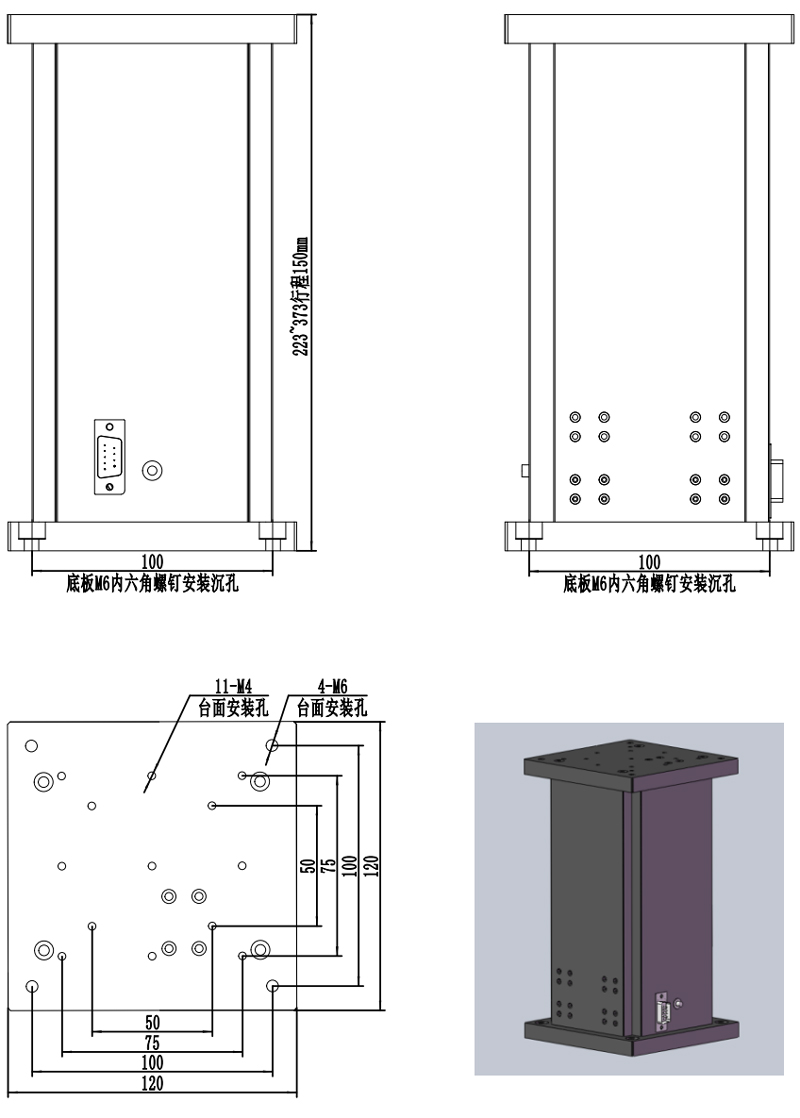 223~373行程150mm

100
底板M6内六角螺钉安装沉孔

100
底板M6内六角螺钉安装沉孔

11-M4
台面安装孔

4-M6
台面安装孔

50
75
100
120

50
75
100
120