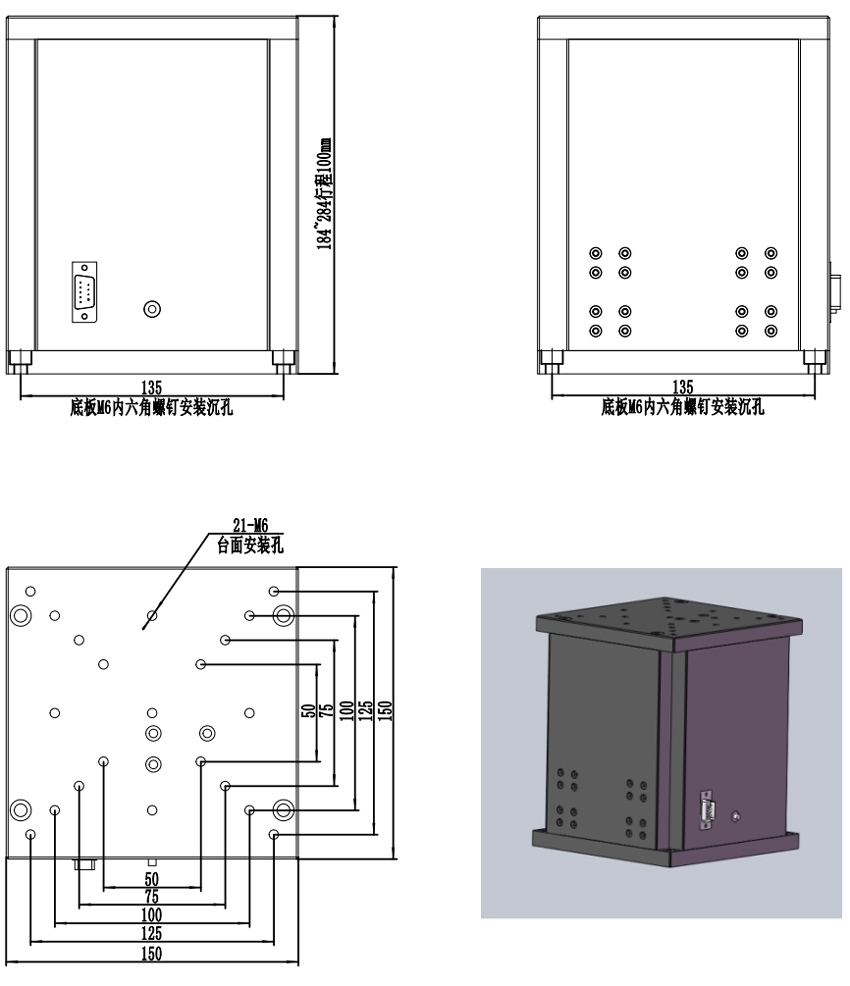 184~284行程100mm

135
底板M6内六角螺钉安装沉孔

135
底板M6内六角螺钉安装沉孔

21-M6
台面安装孔

50
75
100
125
150

50
75
100
125
150