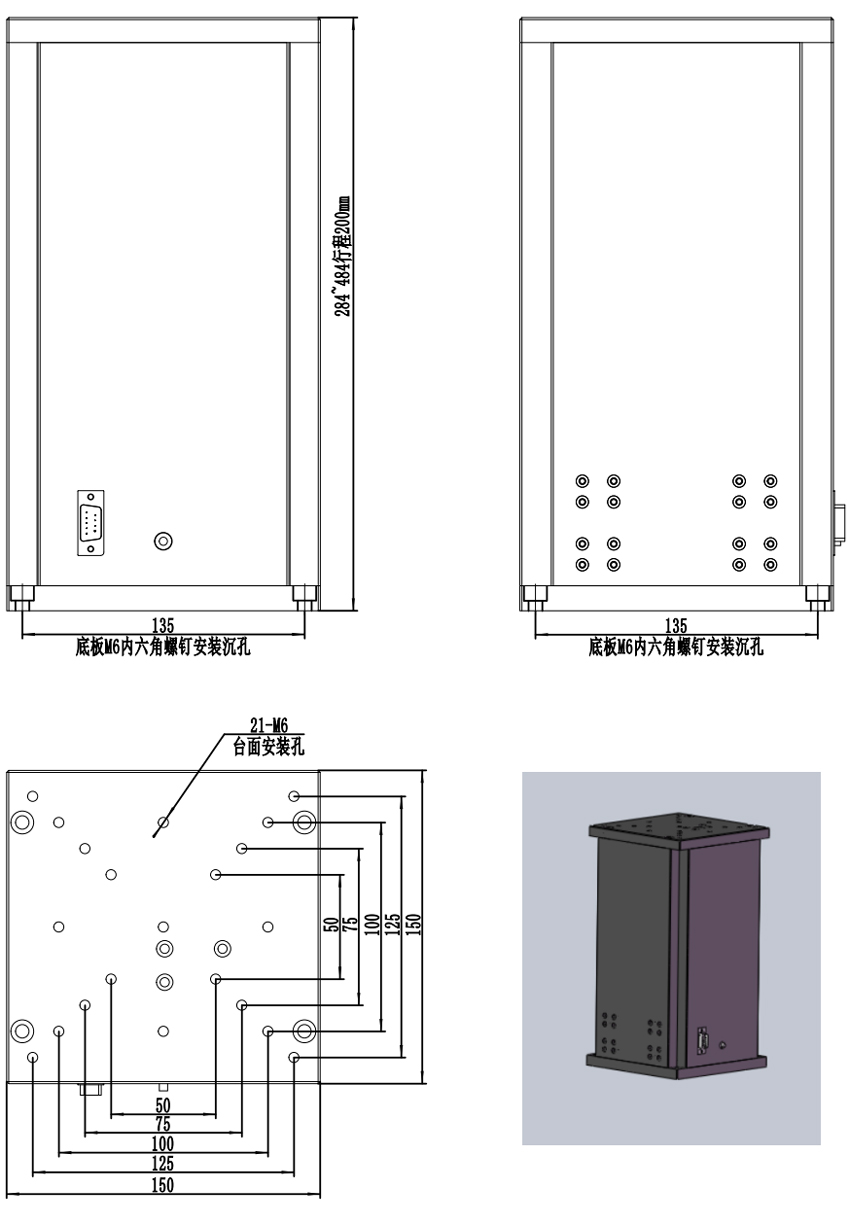 284~484行程200mm

135
底板M6内六角螺钉安装沉孔

135
底板M6内六角螺钉安装沉孔

21-M6
台面安装孔

50
75
100
125
150

50
75
100
125
150